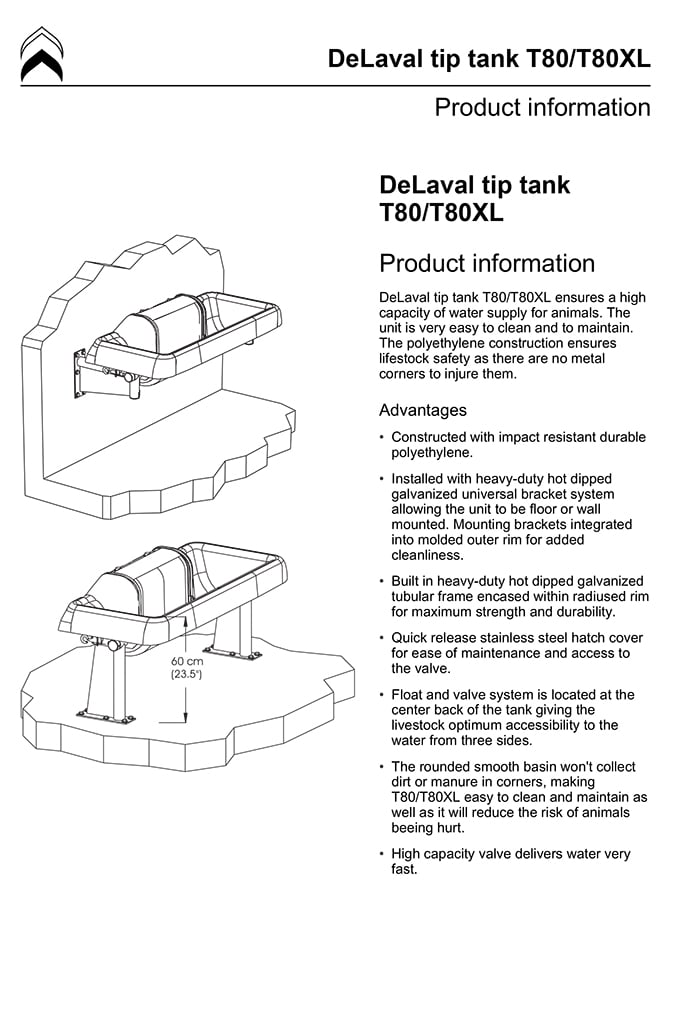 DeLaval tip tank T80/T80XL

Product information

60 cm
(23.5")

DeLaval tip tank T80/T80XL

Product information

DeLaval tip tank T80/T80XL ensures a high capacity of water supply for animals. The unit is very easy to clean and to maintain. The polyethylene construction ensures lifestock safety as there are no metal corners to injure them.

Advantages

• Constructed with impact resistant durable polyethylene.

• Installed with heavy-duty hot dipped galvanized universal bracket system allowing the unit to be floor or wall mounted. Mounting brackets integrated into molded outer rim for added cleanliness.

• Built in heavy-duty hot dipped galvanized tubular frame encased within radiused rim for maximum strength and durability.

• Quick release stainless steel hatch cover for ease of maintenance and access to the valve.

• Float and valve system is located at the center back of the tank giving the livestock optimum accessibility to the water from three sides.

• The rounded smooth basin won't collect dirt or manure in corners, making T80/T80XL easy to clean and maintain as well as it will reduce the risk of animals beeing hurt.

• High capacity valve delivers water very fast.